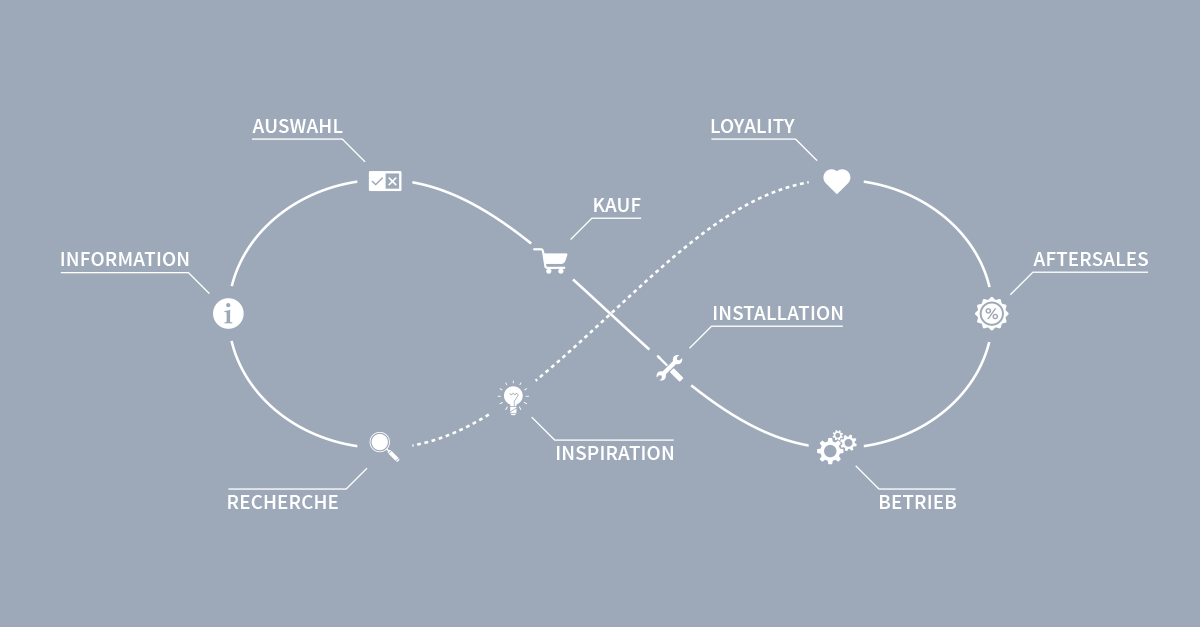 AUSWAHL

LOYALITY

KAUF

INFORMATION

AFTERSALES

INSTALLATION

INSPIRATION

RECHERCHE

BETRIEB